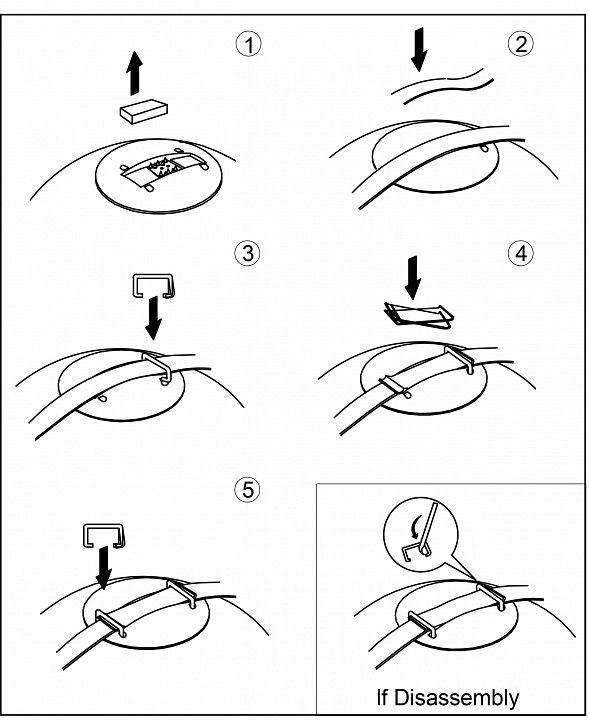 ①

②

③

④

⑤

If Disassembly